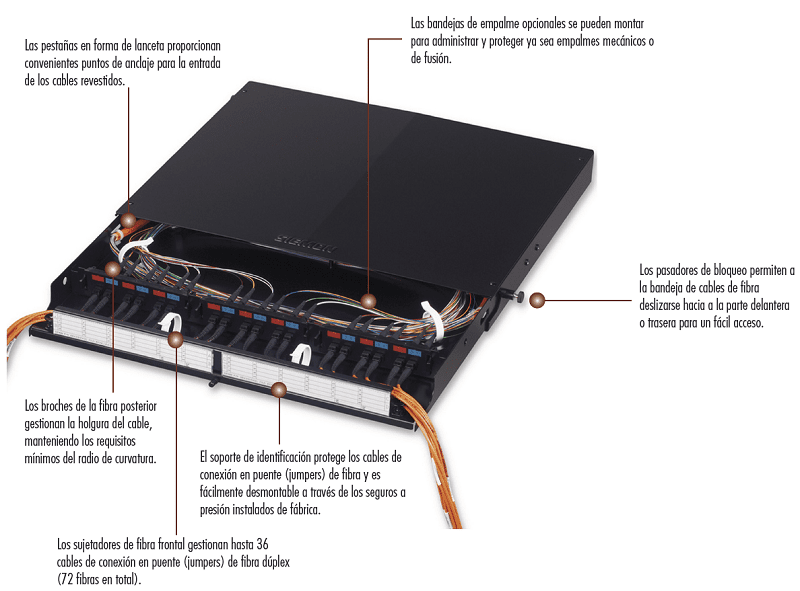 Las pestañas en forma de lanceta proporcionan convenientes puntos de anclaje para la entrada de los cables revestidos.

Las bandejas de empalme opcionales se pueden montar para administrar y proteger ya sea empalmes mecánicos o de fusión.

SIEMON

Los pasadores de bloqueo permiten a la bandeja de cables de fibra deslizarse hacia a la parte delantera o trasera para un fácil acceso.

Los broches de la fibra posterior gestionan la holgura del cable, manteniendo los requisitos mínimos del radio de curvatura.

El soporte de identificación protege los cables de conexión en puente (jumpers) de fibra y es fácilmente desmontable a través de los seguros a presión instalados de fábrica.

Los sujetadores de fibra frontal gestionan hasta 36 cables de conexión en puente (jumpers) de fibra dúplex (72 fibras en total).