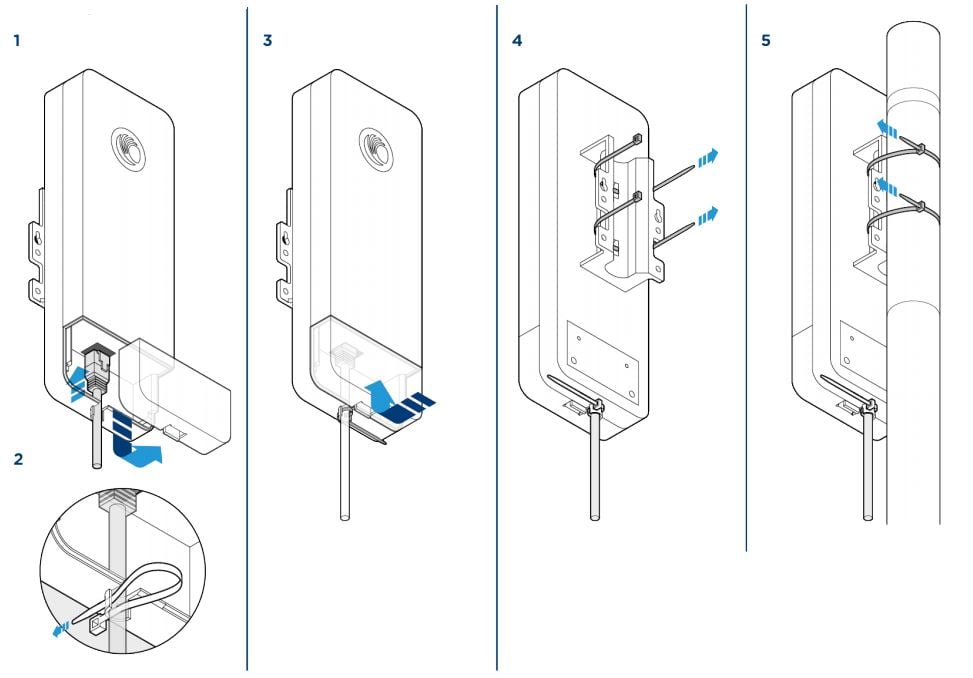 1

2

3

4

5